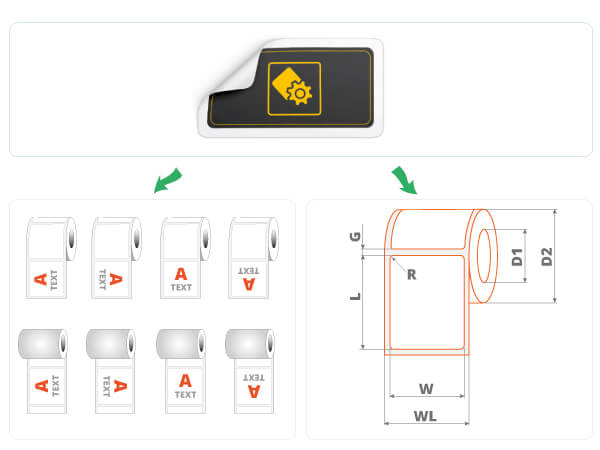 A
TEXT

A
TEXT

A
TEXT

A
TEXT

A
TEXT

A
TEXT

A
TEXT

A
TEXT

G
R
L
D1
D2
W
WL